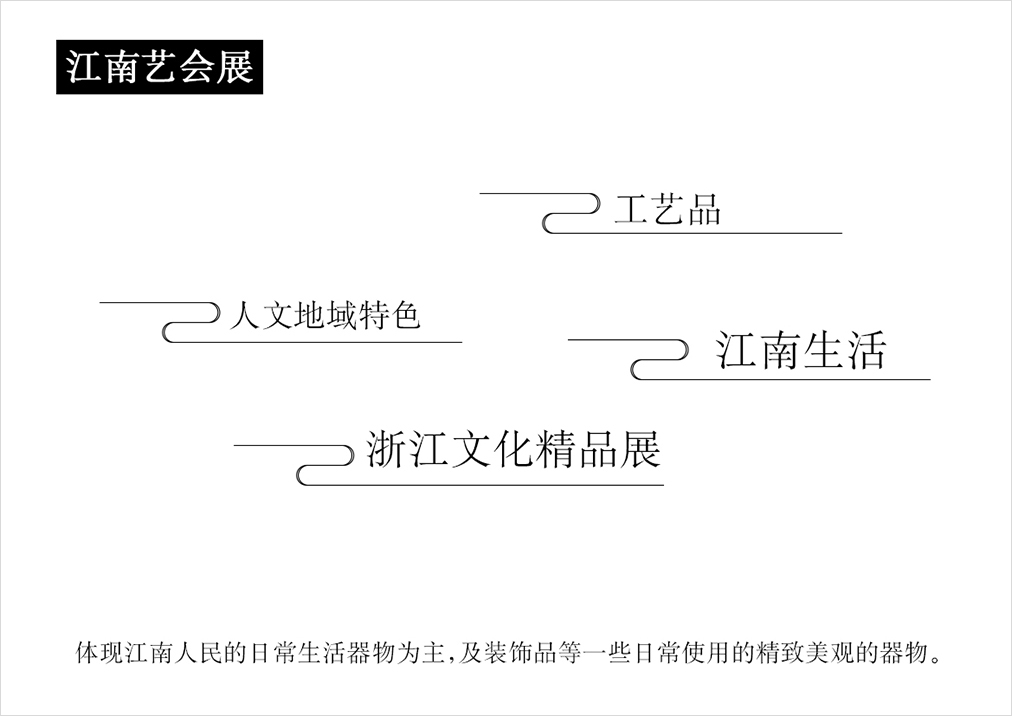 江南艺会展

工艺品

人文地域特色

江南生活

浙江文化精品展

体现江南人民的日常生活器物为主,及装饰品等一些日常使用的精致美观的器物。